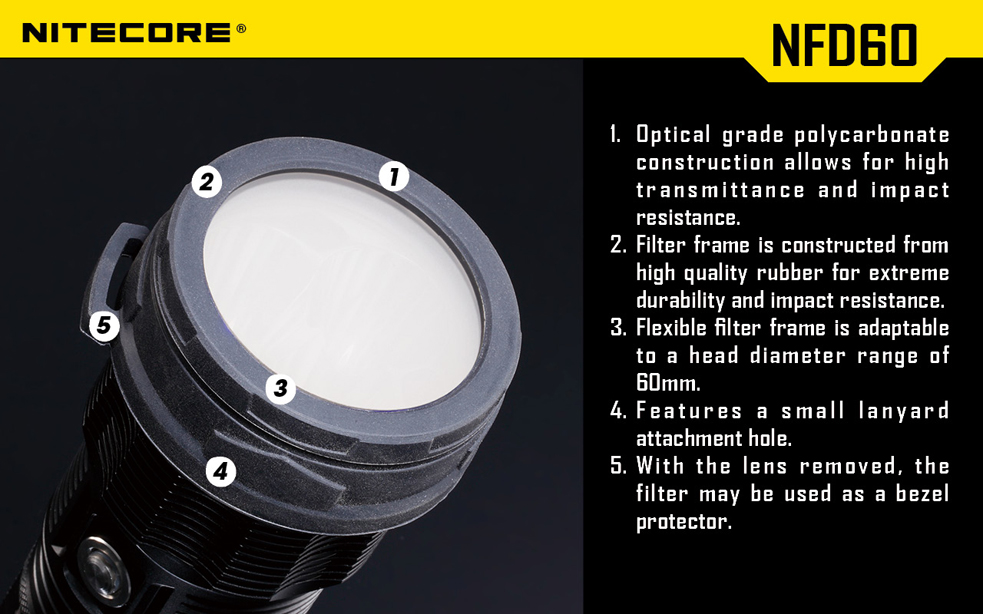 NITECORE®

NFD60

2
1
5
3
4

1. Optical grade polycarbonate construction allows for high transmittance and impact resistance.
2. Filter frame is constructed from high quality rubber for extreme durability and impact resistance.
3. Flexible filter frame is adaptable to a head diameter range of 60mm.
4. Features a small lanyard attachment hole.
5. With the lens removed, the filter may be used as a bezel protector.